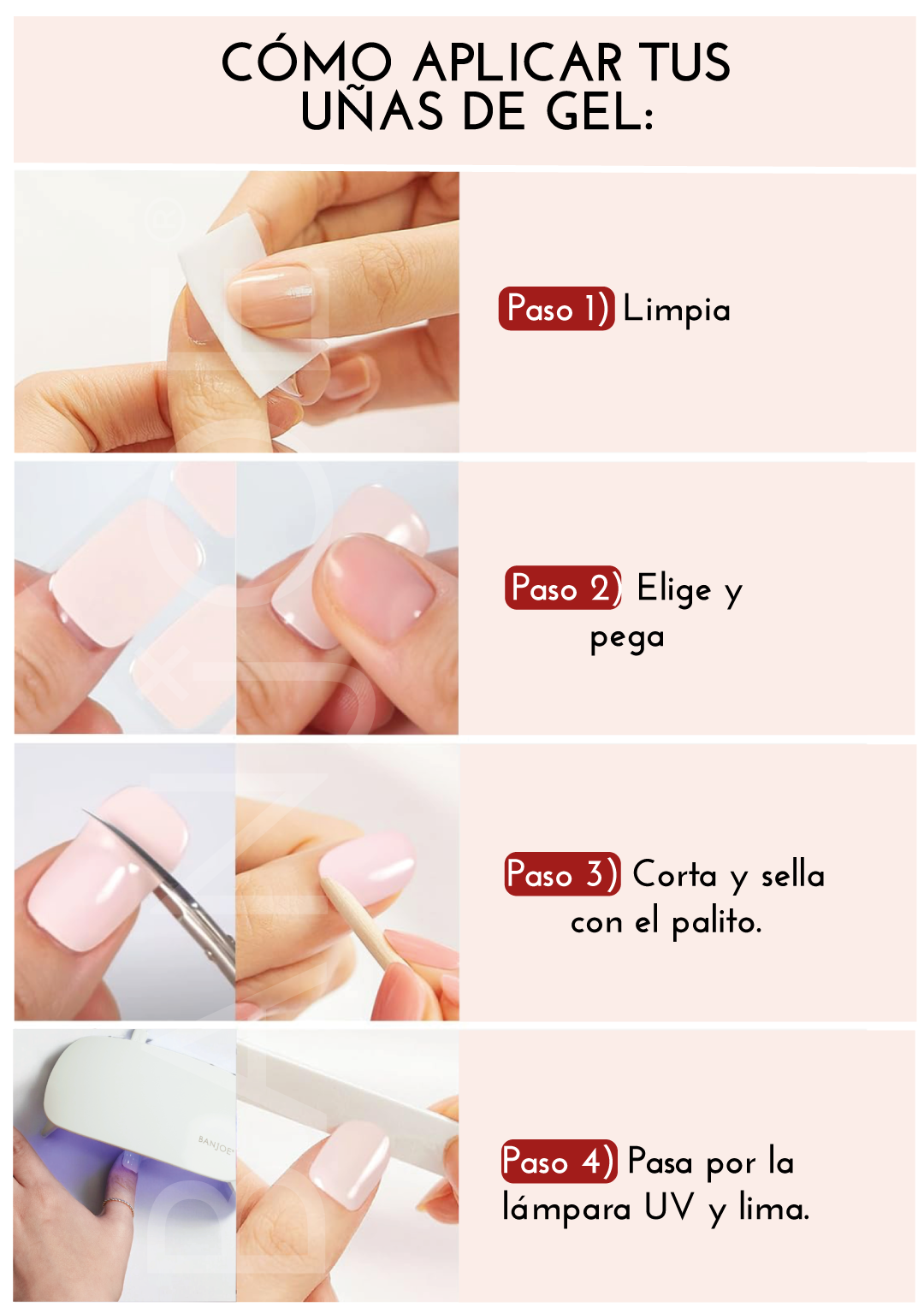 CÓMO APLICAR TUS UÑAS DE GEL:

Paso 1) Limpia

Paso 2) Elige y pega

Paso 3) Corta y sella con el palito.

BANJOE

Paso 4) Pasa por la lámpara UV y lima.